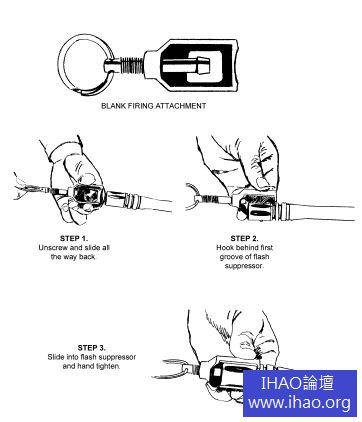 BLANK FIRING ATTACHMENT

STEP 1.
Unscrew and slide all the way back.

STEP 2.
Hook behind first groove of flash suppressor.

STEP 3.
Slide into flash suppressor and hand tighten.

IHAO論壇
www.ihao.org