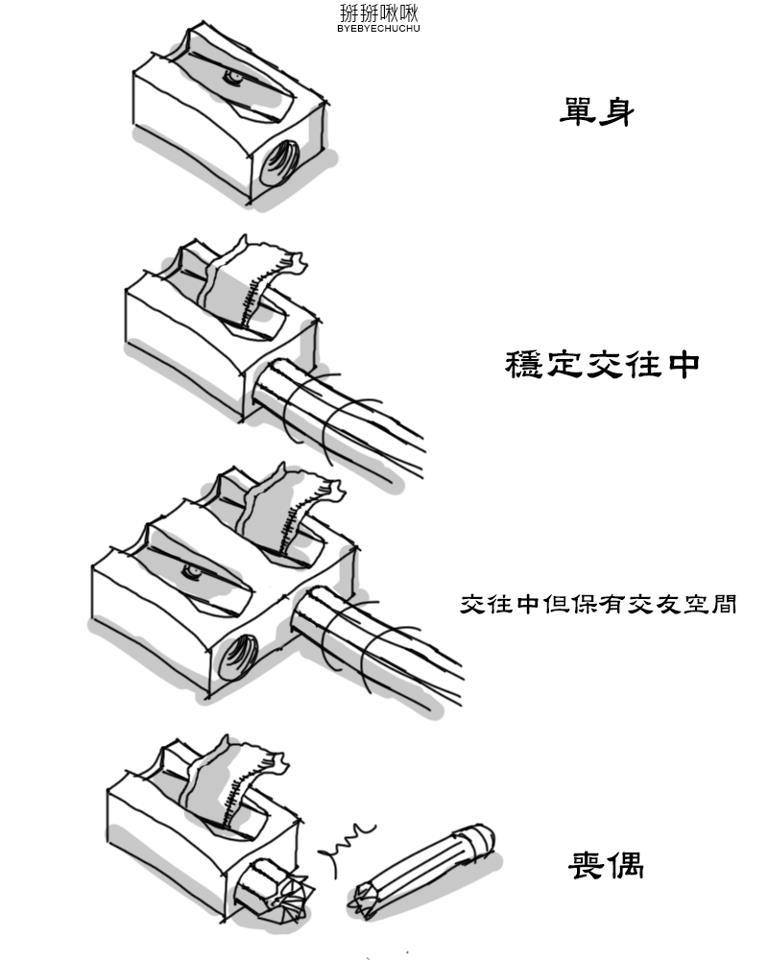 掰掰啾啾
BYEBYECHUCHU

單身

穩定交往中

交往中但保有交友空間

喪偶