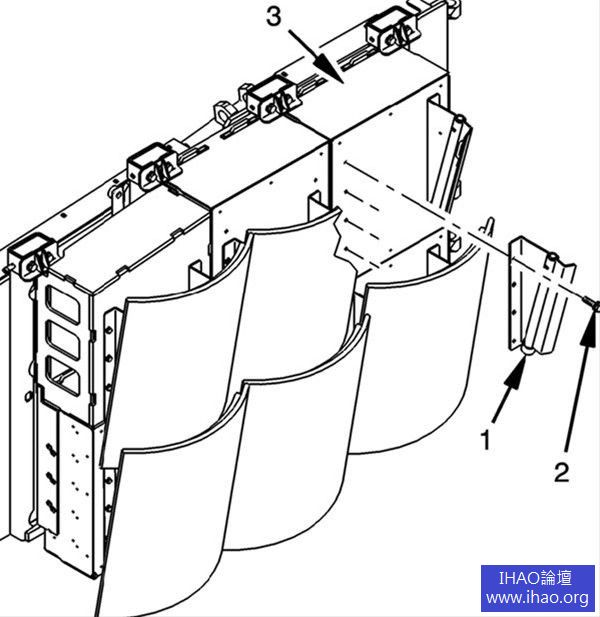 3

1

2

IHAO論壇
www.ihao.org