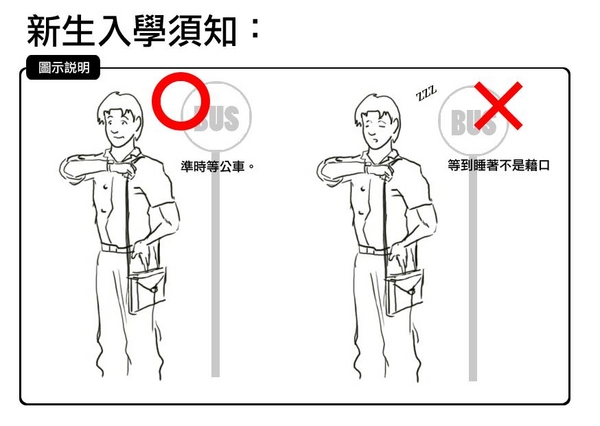 新生入學須知：

圖示說明

BUS

準時等公車。

ZZZ

BUS

等到睡著不是藉口