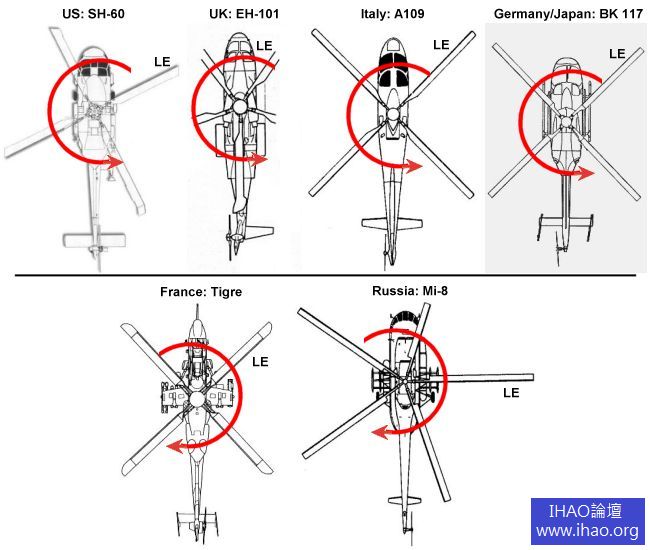 US: SH-60

LE

UK: EH-101

LE

Italy: A109

LE

Germany/Japan: BK 117

LE

France: Tigre

LE

Russia: Mi-8

LE

IHAO論壇
www.ihao.org